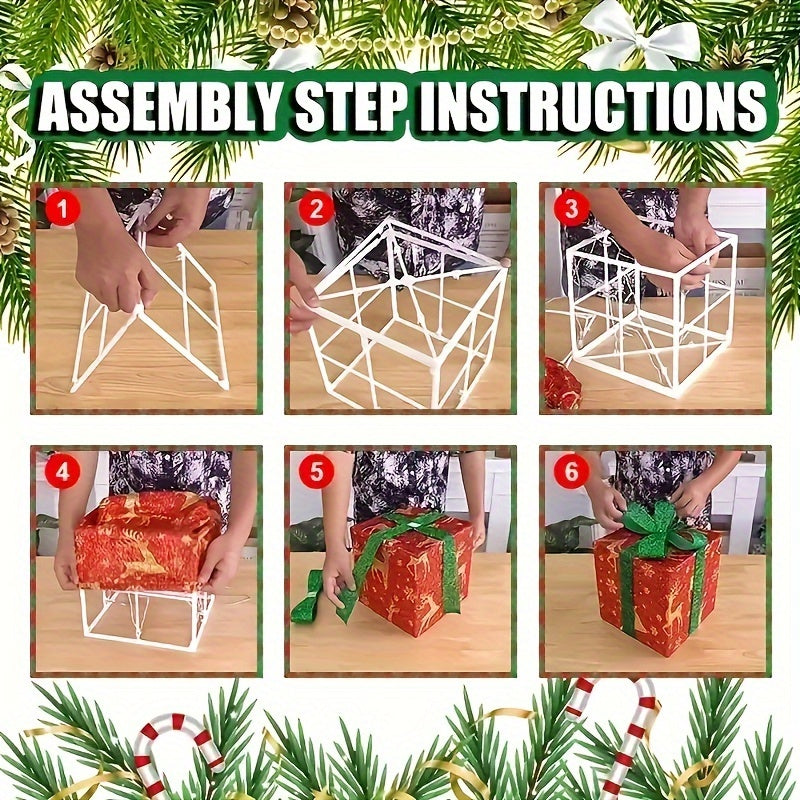 ASSEMBLY STEP INSTRUCTIONS

1

2

3

4

5

6