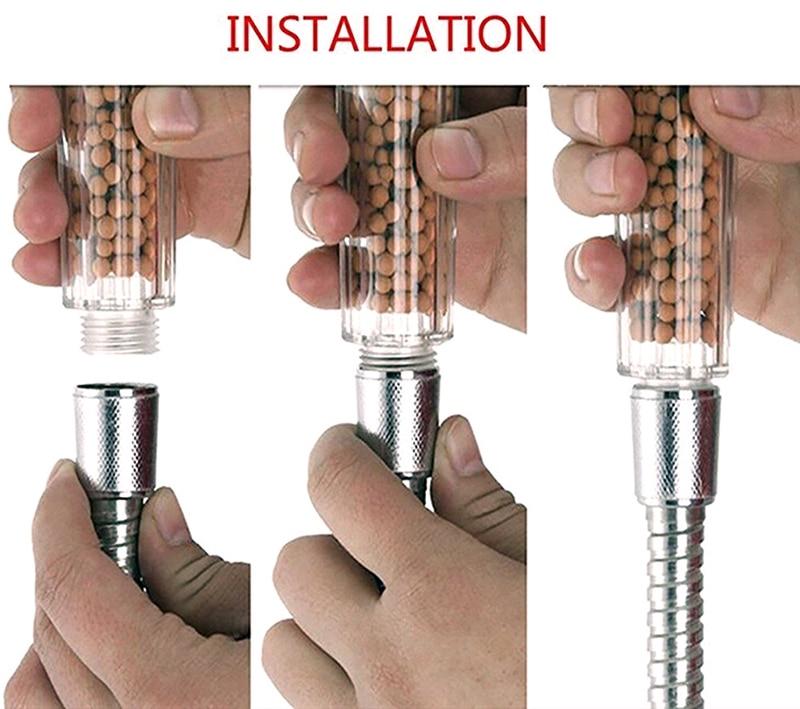 INSTALLATION