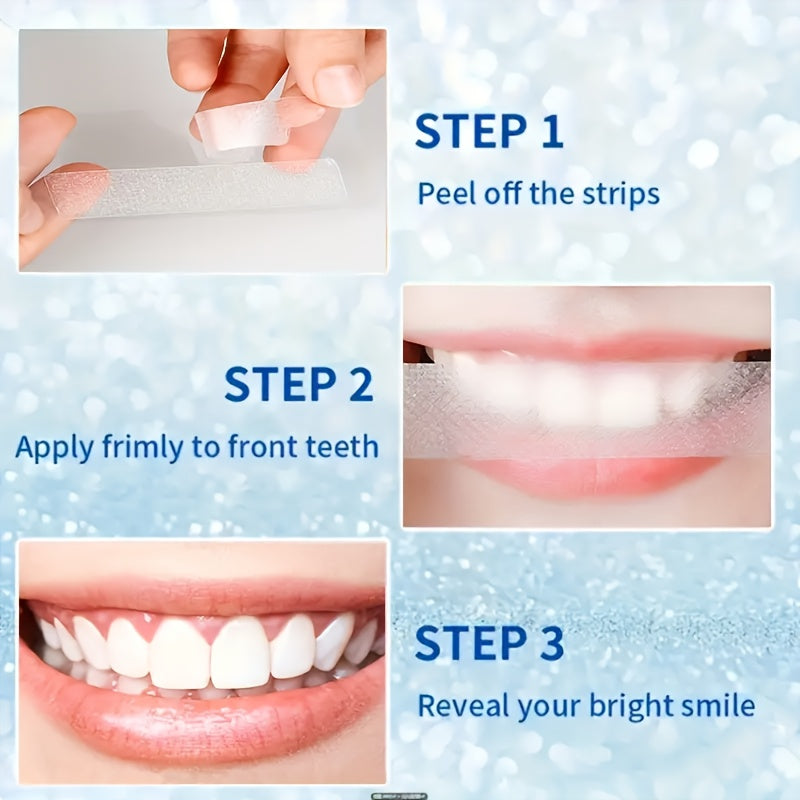 STEP 1
Peel off the strips

STEP 2
Apply frimly to front teeth

STEP 3
Reveal your bright smile