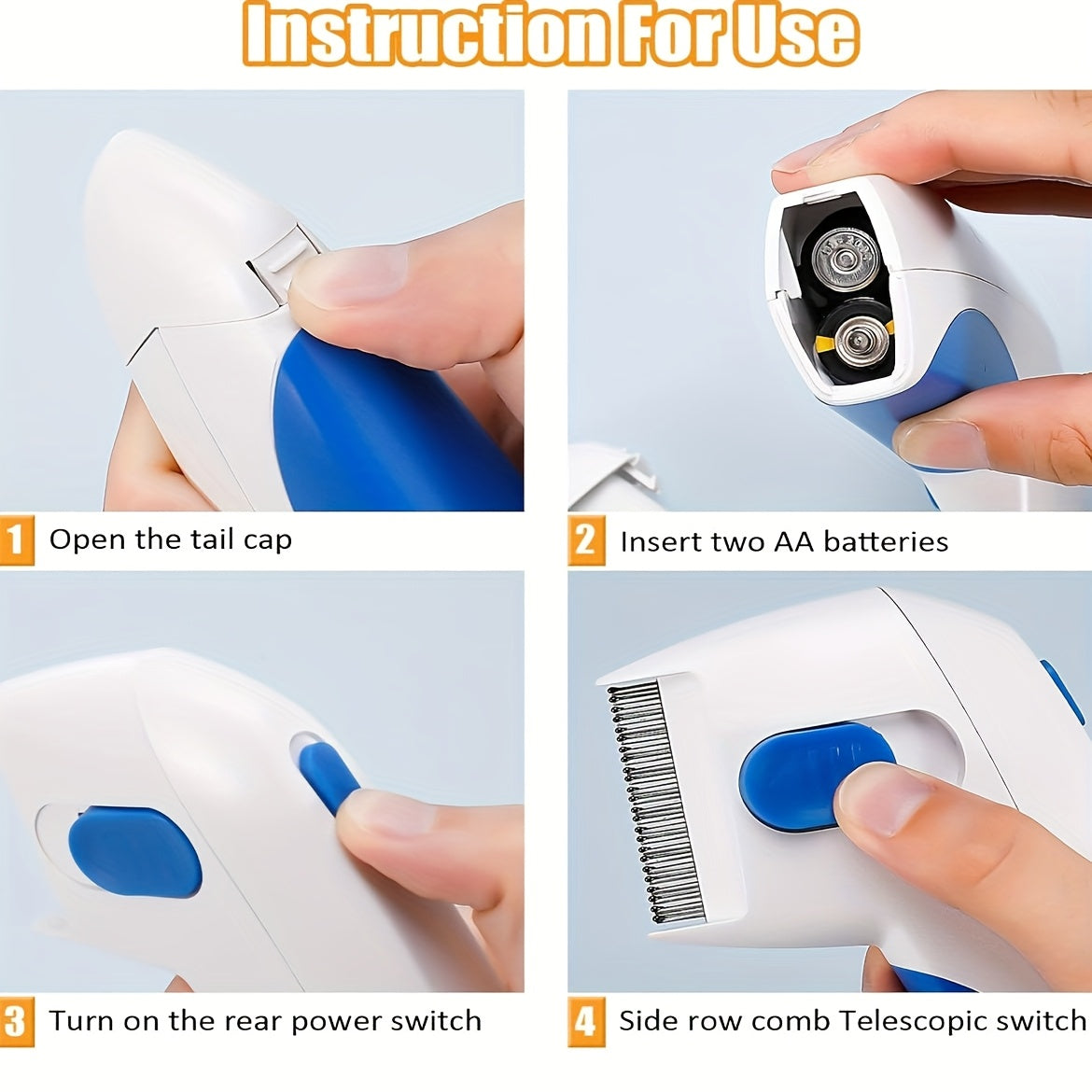 Instruction For Use

1 Open the tail cap

2 Insert two AA batteries

3 Turn on the rear power switch

4 Side row comb Telescopic switch